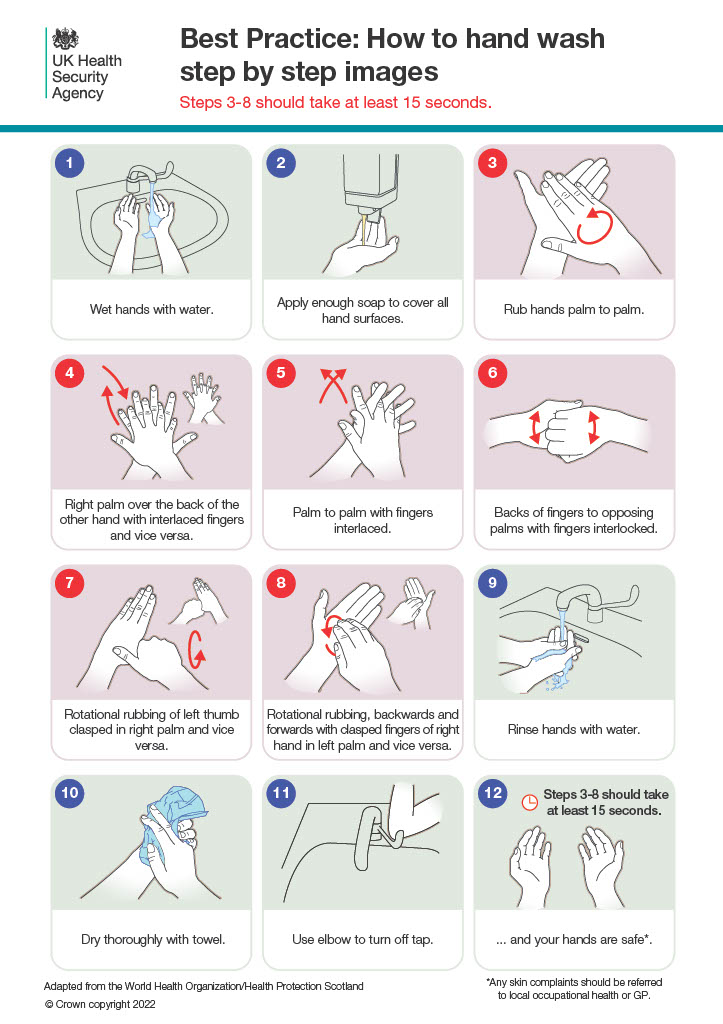 UK Health Security Agency

Best Practice: How to hand wash step by step images

Steps 3-8 should take at least 15 seconds.

1

Wet hands with water.

2

Apply enough soap to cover all hand surfaces.

3

Rub hands palm to palm.

4

Right palm over the back of the other hand with interlaced fingers and vice versa.

5

Palm to palm with fingers interlaced.

6

Backs of fingers to opposing palms with fingers interlocked.

7

Rotational rubbing of left thumb clasped in right palm and vice versa.

8

Rotational rubbing, backwards and forwards with clasped fingers of right hand in left palm and vice versa.

9

Rinse hands with water.

10

Dry thoroughly with towel.

11

Use elbow to turn off tap.

12

Steps 3-8 should take at least 15 seconds.

... and your hands are safe*.

Adapted from the World Health Organization/Health Protection Scotland

© Crown copyright 2022

*Any skin complaints should be referred to local occupational health or GP.